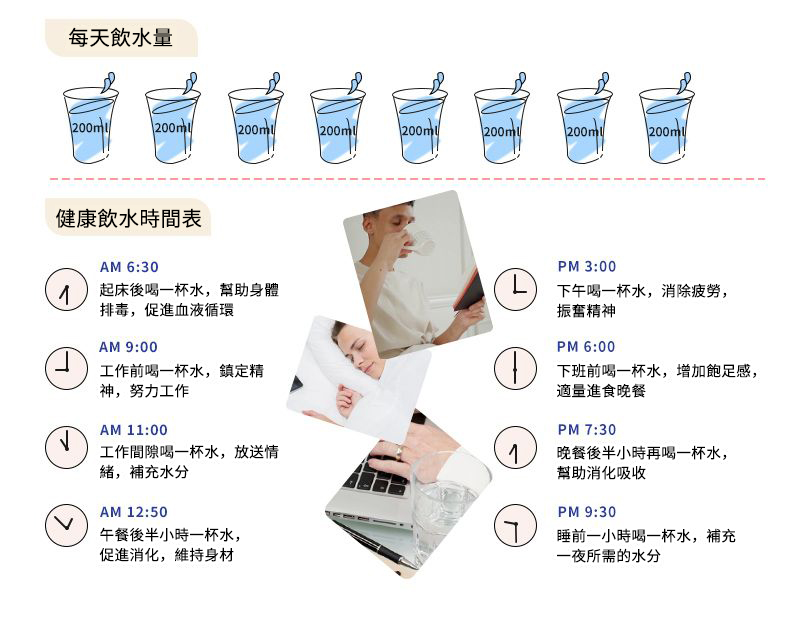 每天飲水量

200ml 200ml 200ml 200ml 200ml 200ml 200ml 200ml

健康飲水時間表

AM 6:30
起床後喝一杯水，幫助身體排毒，促進血液循環

AM 9:00
工作前喝一杯水，鎮定精神，努力工作

AM 11:00
工作間隙喝一杯水，放送情緒，補充水分

AM 12:50
午餐後半小時一杯水，促進消化，維持身材

PM 3:00
下午喝一杯水，消除疲勞，振奮精神

PM 6:00
下班前喝一杯水，增加飽足感，適量進食晚餐

PM 7:30
晚餐後半小時再喝一杯水，幫助消化吸收

PM 9:30
睡前一小時喝一杯水，補充一夜所需的水分